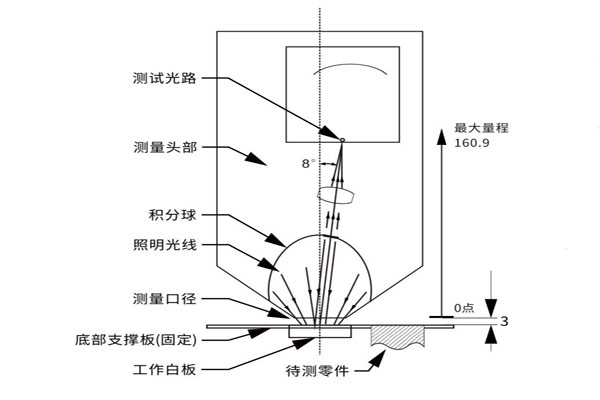 测试光路

测量头部

积分球

照明光线

测量口径

底部支撑板(固定)

工作白板

8°

最大量程
160.9

0点

3

待测零件